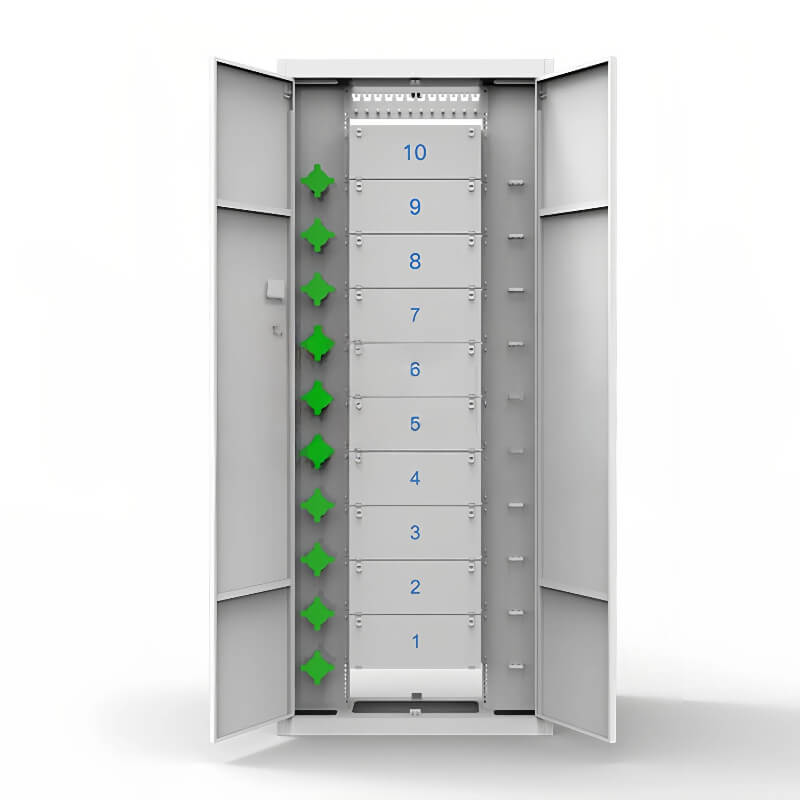 10

9

8

7

6

5

4

3

2

1